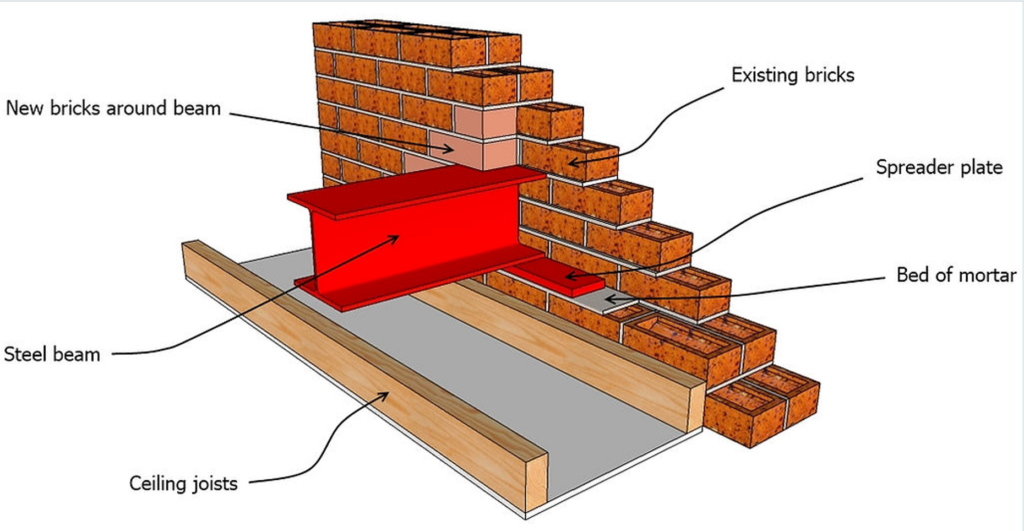 New bricks around beam

Existing bricks

Spreader plate

Bed of mortar

Steel beam

Ceiling joists